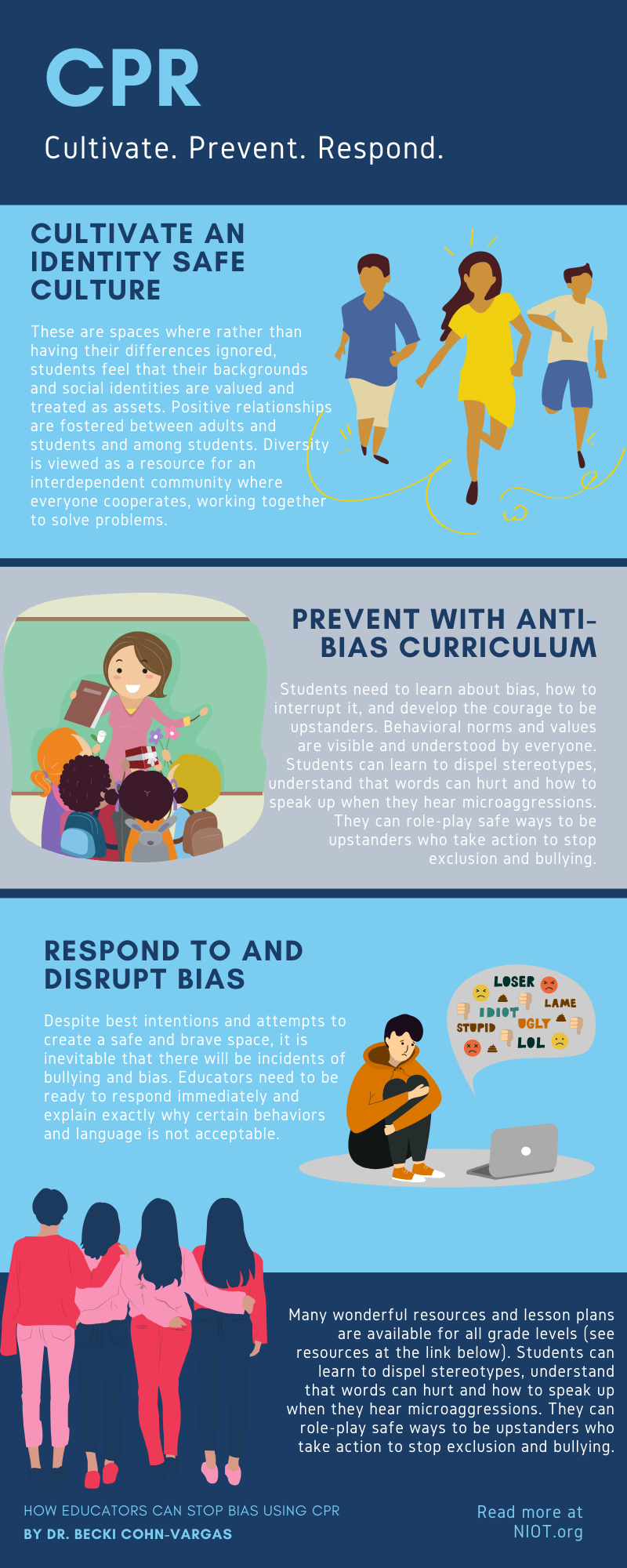 CPR

Cultivate. Prevent. Respond.

CULTIVATE AN IDENTITY SAFE CULTURE

These are spaces where rather than having their differences ignored, students feel that their backgrounds and social identities are valued and treated as assets. Positive relationships are fostered between adults and students and among students. Diversity is viewed as a resource for an interdependent community where everyone cooperates, working together to solve problems.

PREVENT WITH ANTI-BIAS CURRICULUM

Students need to learn about bias, how to interrupt it, and develop the courage to be upstanders. Behavioral norms and values are visible and understood by everyone. Students can learn to dispel stereotypes, understand that words can hurt and how to speak up when they hear microaggressions. They can role-play safe ways to be upstanders who take action to stop exclusion and bullying.

RESPOND TO AND DISRUPT BIAS

Despite best intentions and attempts to create a safe and brave space, it is inevitable that there will be incidents of bullying and bias. Educators need to be ready to respond immediately and explain exactly why certain behaviors and language is not acceptable.

LOSER
LAME
IDIOT
STUPID
UGLY
LOL

Many wonderful resources and lesson plans are available for all grade levels (see resources at the link below). Students can learn to dispel stereotypes, understand that words can hurt and how to speak up when they hear microaggressions. They can role-play safe ways to be upstanders who take action to stop exclusion and bullying.

HOW EDUCATORS CAN STOP BIAS USING CPR
BY DR. BECKI COHN-VARGAS

Read more at NIOT.org